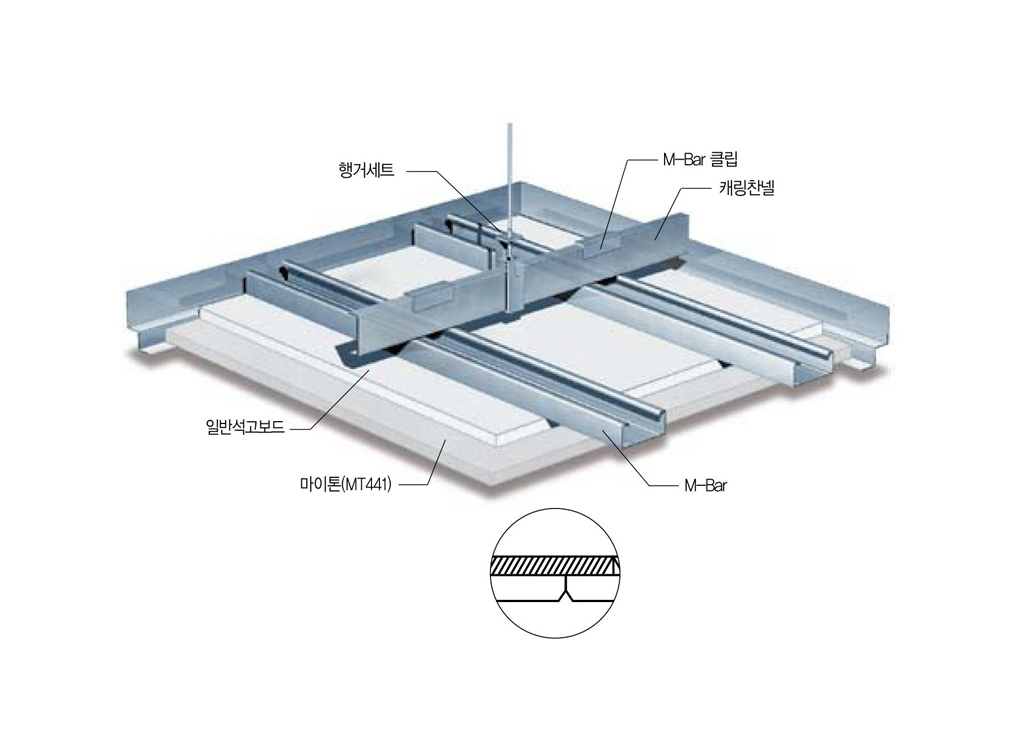 행거세트

M-Bar 클립

캐링찬넬

일반석고보드

마이톤(MT441)

M-Bar